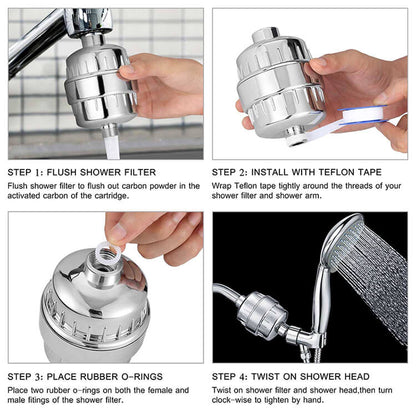 STEP 1: FLUSH SHOWER FILTER
Flush shower filter to flush out carbon powder in the activated carbon of the cartridge.

STEP 2: INSTALL WITH TEFLON TAPE
Wrap Teflon tape tightly around the threads of your shower filter and shower arm.

STEP 3: PLACE RUBBER O-RINGS
Place two rubber o-rings on both the female and male fitings of the shower filter.

STEP 4: TWIST ON SHOWER HEAD
Twist on shower filter and shower head,then turn clock-wise to tighten by hand.