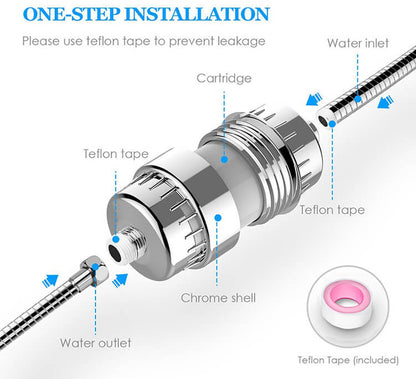 ONE-STEP INSTALLATION

Please use teflon tape to prevent leakage

Water inlet

Cartridge

Teflon tape

Teflon tape

Chrome shell

Water outlet

Teflon Tape (included)